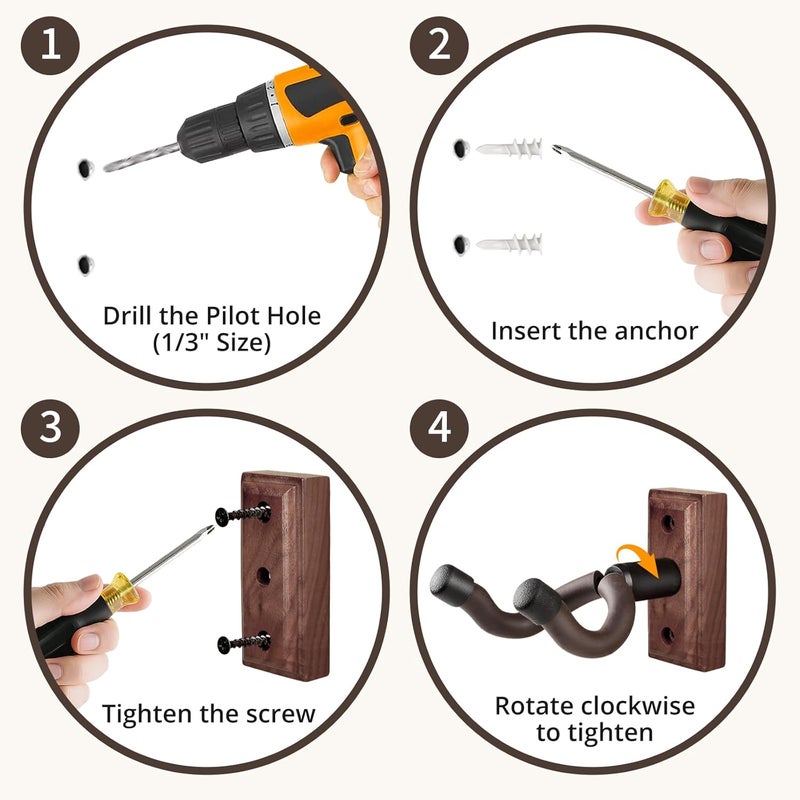 1

Drill the Pilot Hole (1/3" Size)

2

Insert the anchor

3

Tighten the screw

4

Rotate clockwise to tighten